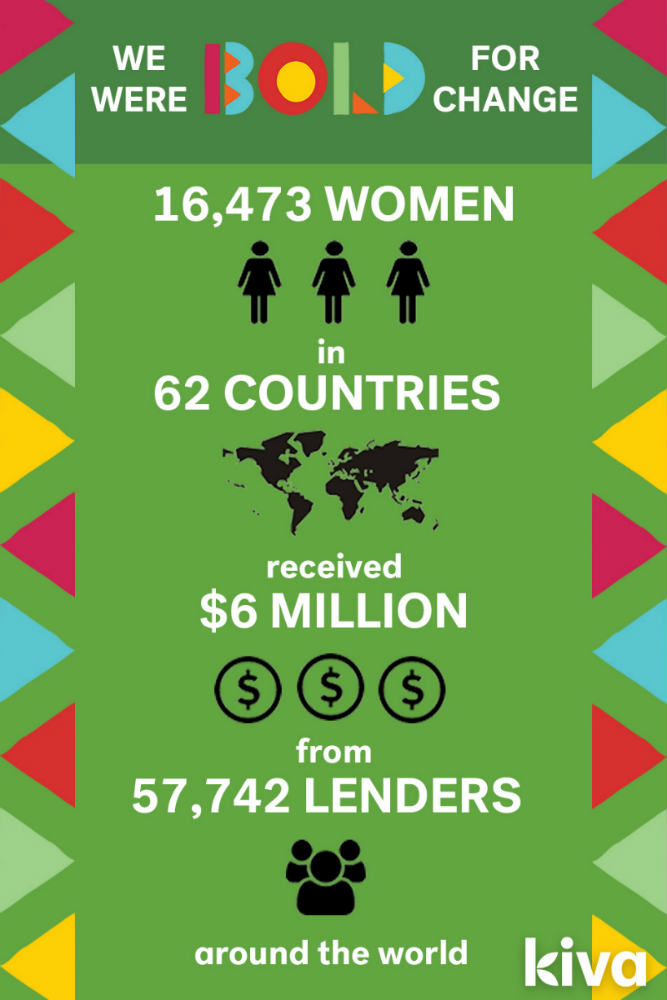 WE WERE BOLD FOR CHANGE

16,473 WOMEN

in
62 COUNTRIES

received
$6 MILLION

$ $ $

from
57,742 LENDERS

around the world

kiva